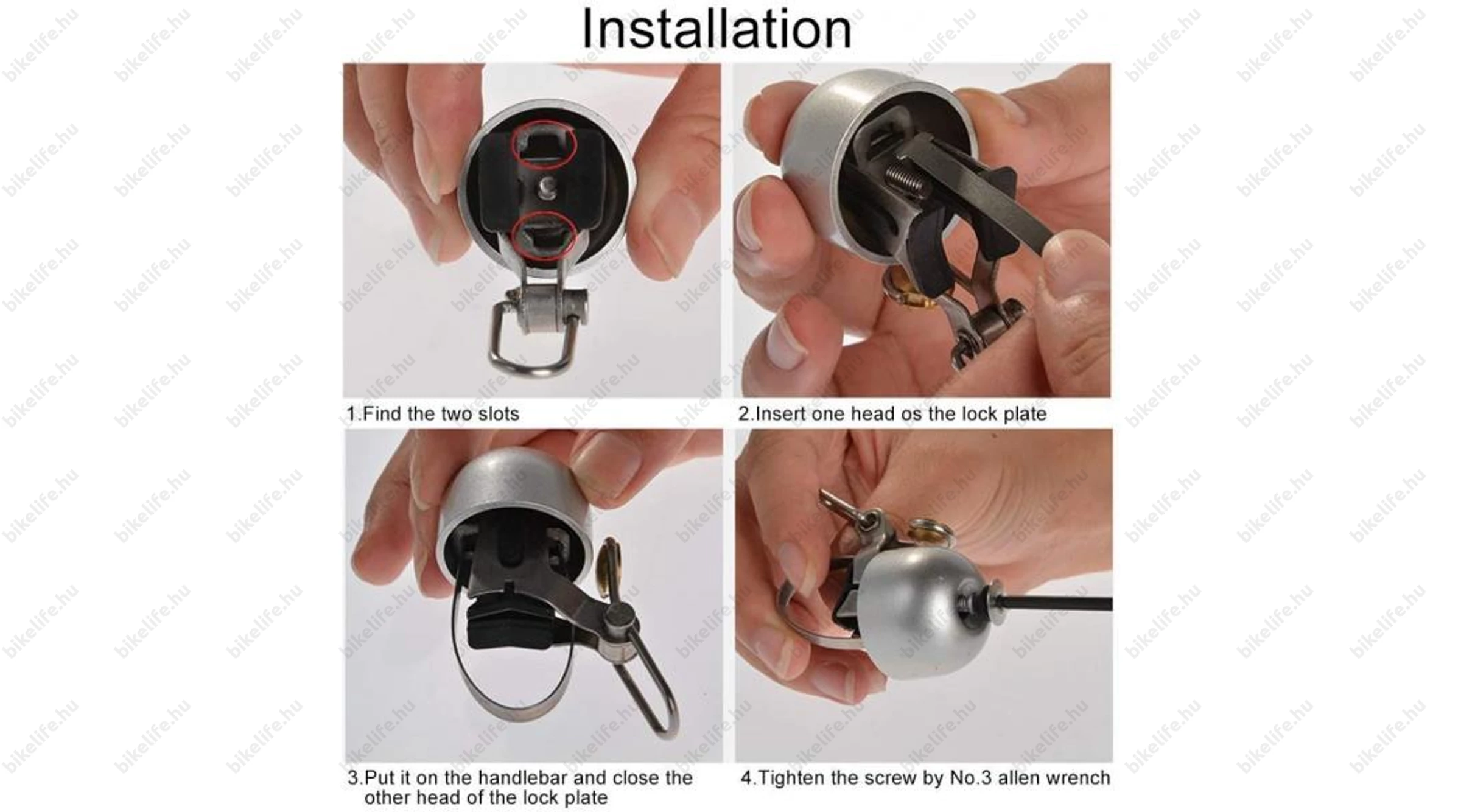 Installation

1.Find the two slots

2.Insert one head os the lock plate

3.Put it on the handlebar and close the other head of the lock plate

4.Tighten the screw by No.3 allen wrench

bikelife.hu