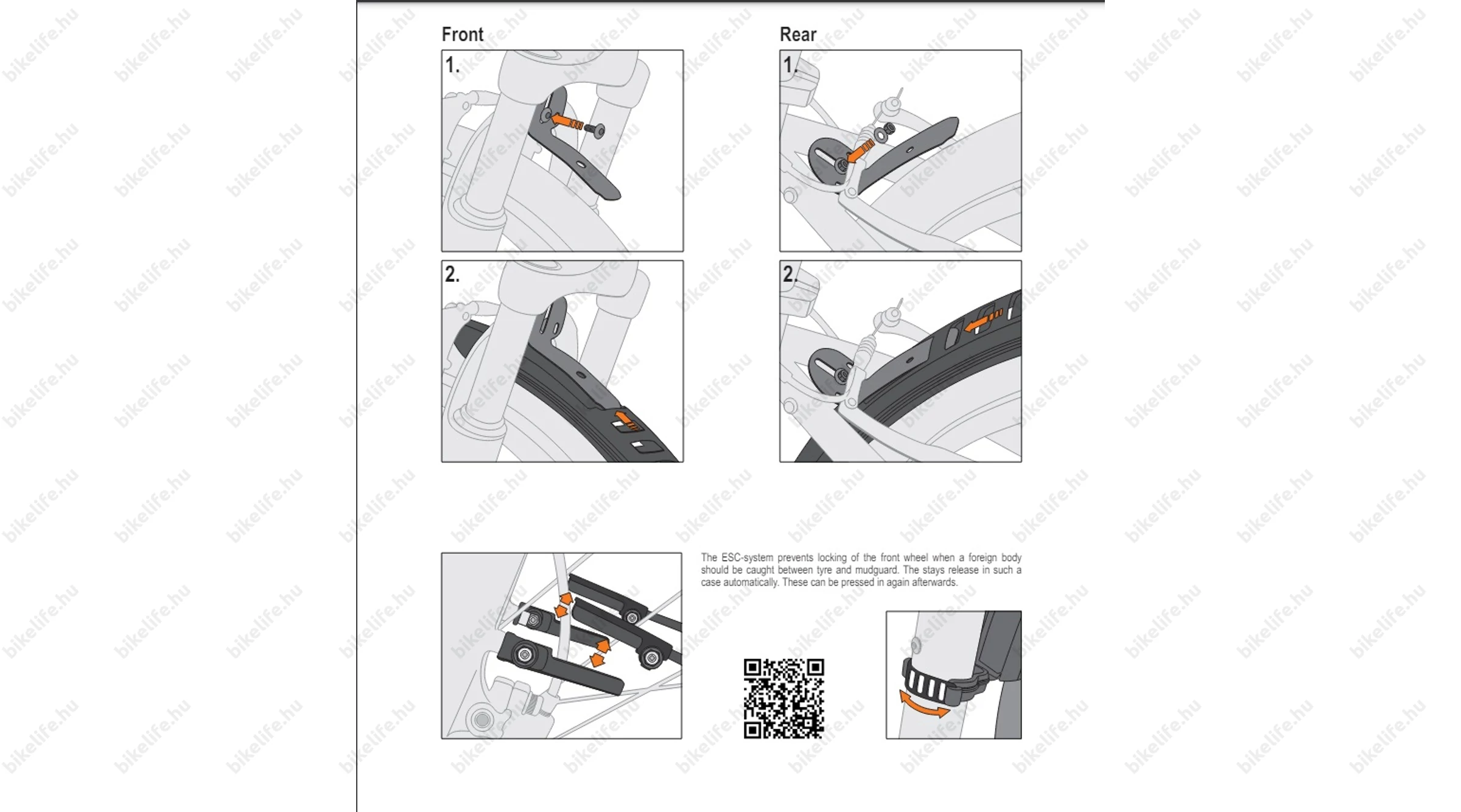 Front

1.

2.

Rear

1.

2.

The ESC-system prevents locking of the front wheel when a foreign body should be caught between tyre and mudguard. The stays release in such a case automatically. These can be pressed in again afterwards.

bikelife.hu