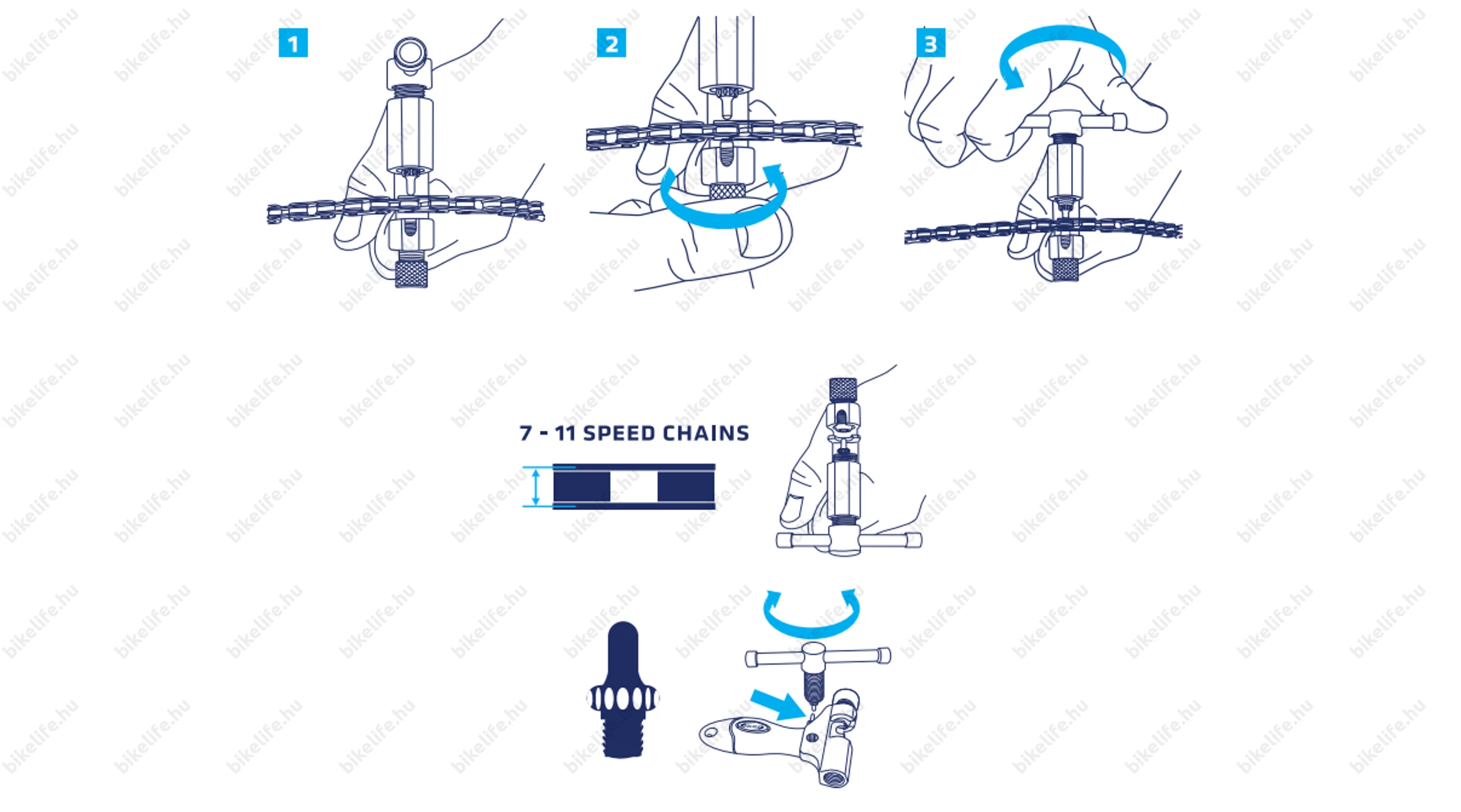 1

2

3

7 - 11 SPEED CHAINS

bikelife.hu