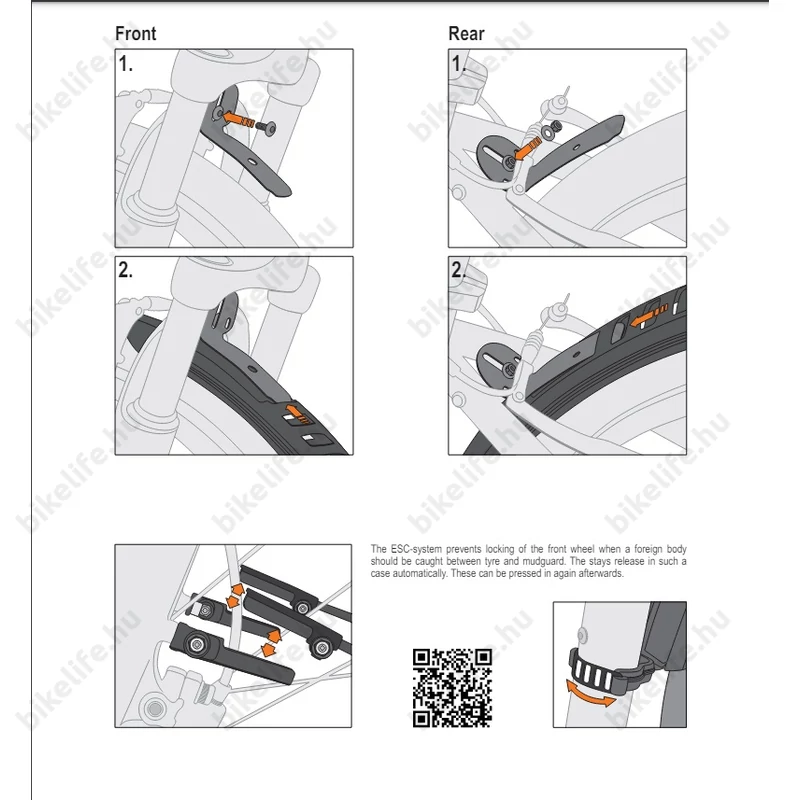 Front

1.

2.

Rear

1.

2.

The ESC-system prevents locking of the front wheel when a foreign body should be caught between tyre and mudguard. The stays release in such a case automatically. These can be pressed in again afterwards.

bikelife.hu