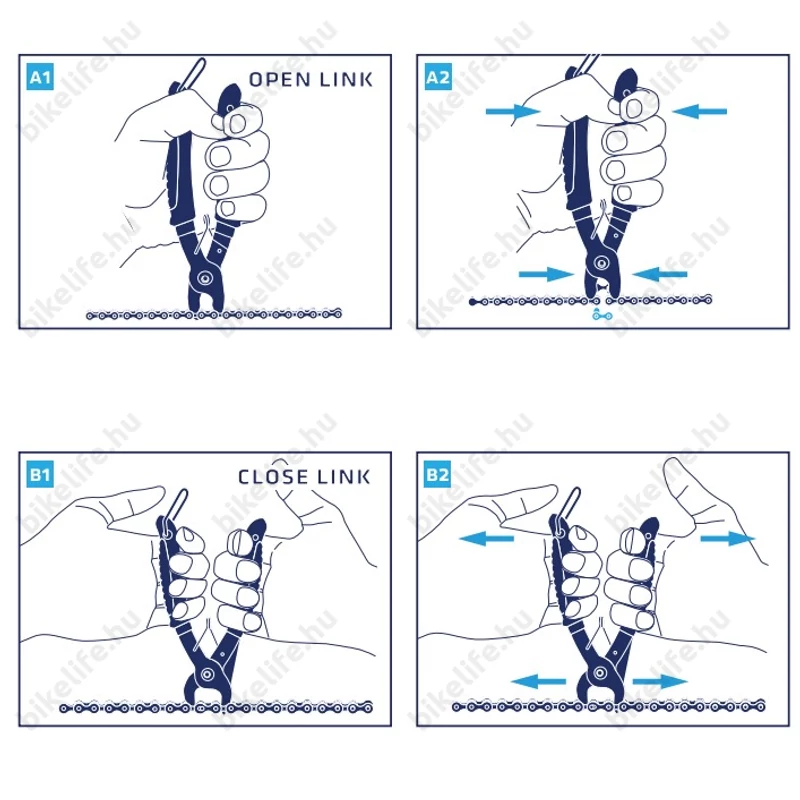 A1
OPEN LINK

A2

B1
CLOSE LINK

B2

bikelife.hu